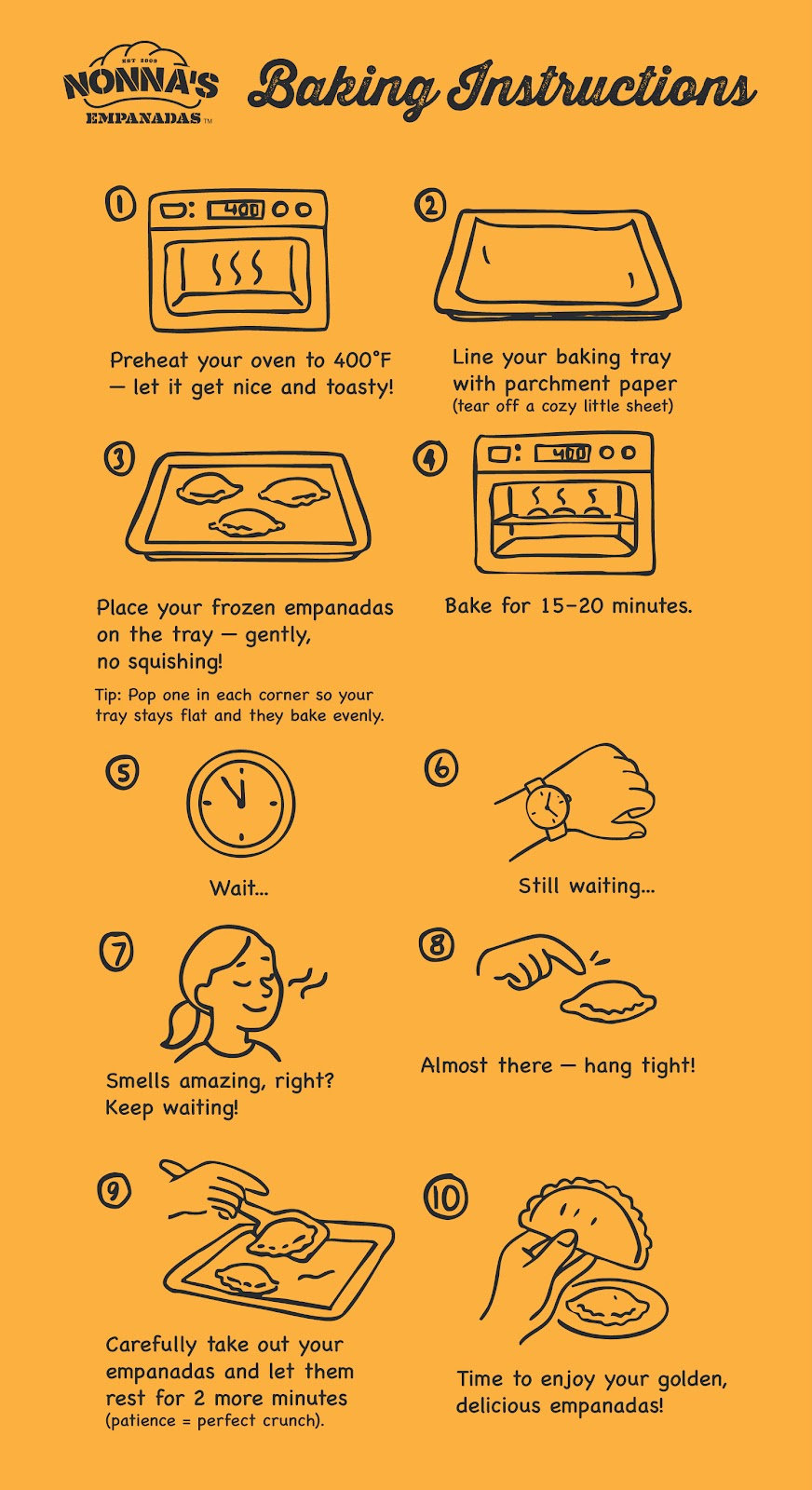 EST 2009
NONNA'S
EMPANADAS™

Baking Instructions

1
400
Preheat your oven to 400°F — let it get nice and toasty!

2
Line your baking tray with parchment paper
(tear off a cozy little sheet)

3
Place your frozen empanadas on the tray — gently, no squishing!

Tip: Pop one in each corner so your tray stays flat and they bake evenly.

4
400
Bake for 15–20 minutes.

5
Wait...

6
Still waiting...

7
Smells amazing, right? Keep waiting!

8
Almost there — hang tight!

9
Carefully take out your empanadas and let them rest for 2 more minutes
(patience = perfect crunch).

10
Time to enjoy your golden, delicious empanadas!